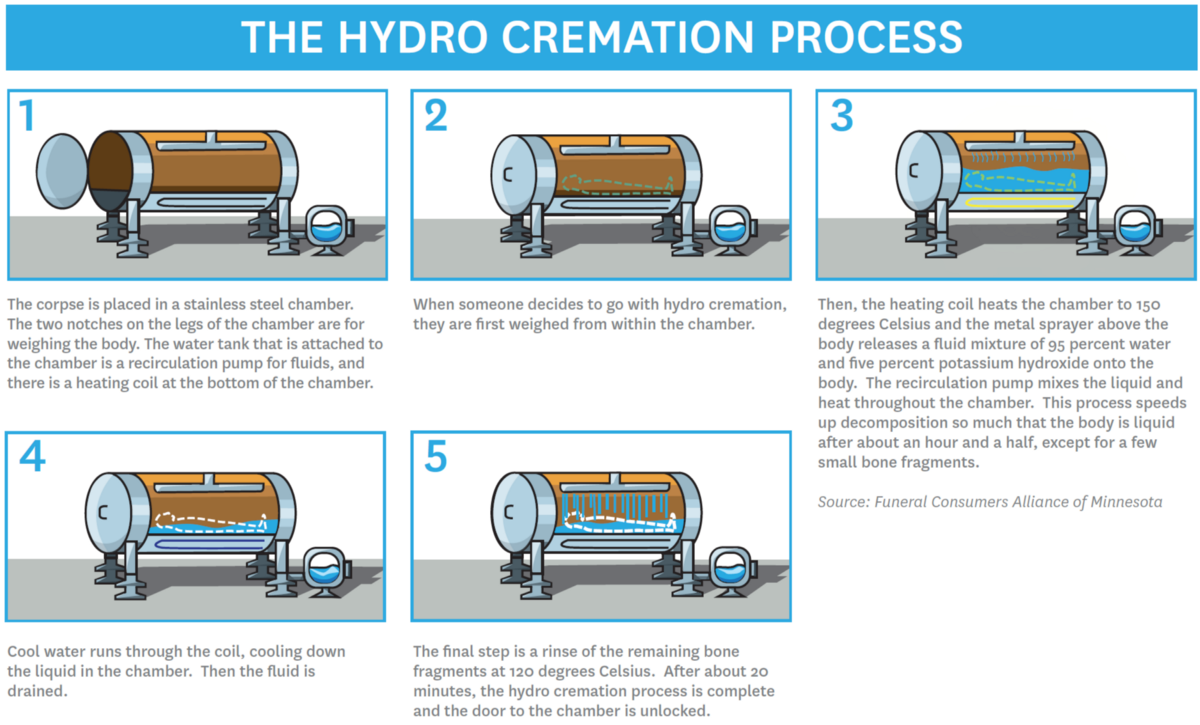 THE HYDRO CREMATION PROCESS

1

The corpse is placed in a stainless steel chamber. The two notches on the legs of the chamber are for weighing the body. The water tank that is attached to the chamber is a recirculation pump for fluids, and there is a heating coil at the bottom of the chamber.

2

When someone decides to go with hydro cremation, they are first weighed from within the chamber.

3

Then, the heating coil heats the chamber to 150 degrees Celsius and the metal sprayer above the body releases a fluid mixture of 95 percent water and five percent potassium hydroxide onto the body. The recirculation pump mixes the liquid and heat throughout the chamber. This process speeds up decomposition so much that the body is liquid after about an hour and a half, except for a few small bone fragments.

Source: Funeral Consumers Alliance of Minnesota

4

Cool water runs through the coil, cooling down the liquid in the chamber. Then the fluid is drained.

5

The final step is a rinse of the remaining bone fragments at 120 degrees Celsius. After about 20 minutes, the hydro cremation process is complete and the door to the chamber is unlocked.