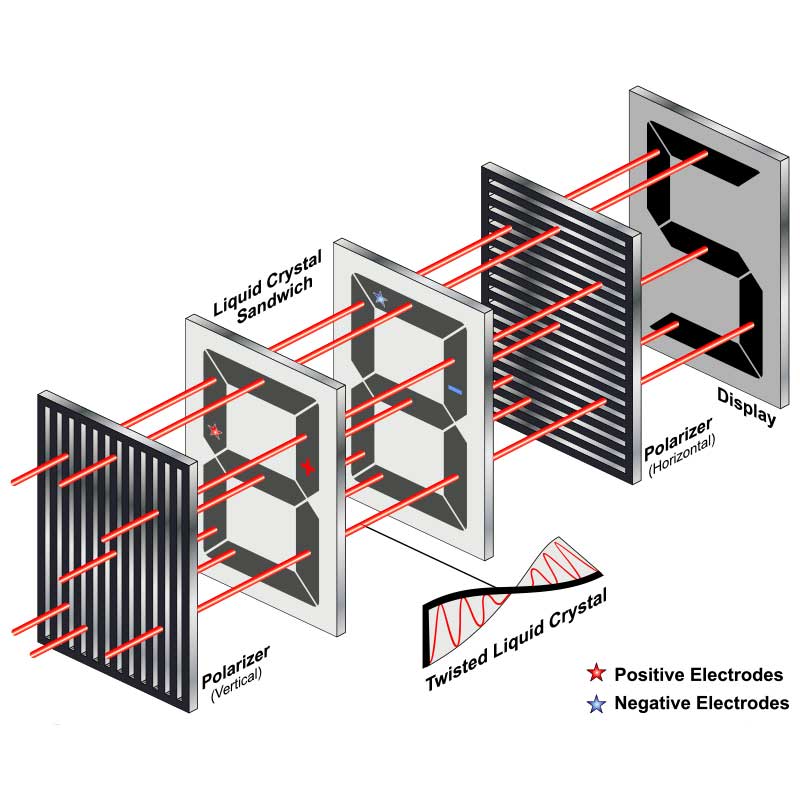 Liquid Crystal Sandwich

Display

Polarizer
(Horizontal)

Polarizer
(Vertical)

Twisted Liquid Crystal

Positive Electrodes
Negative Electrodes