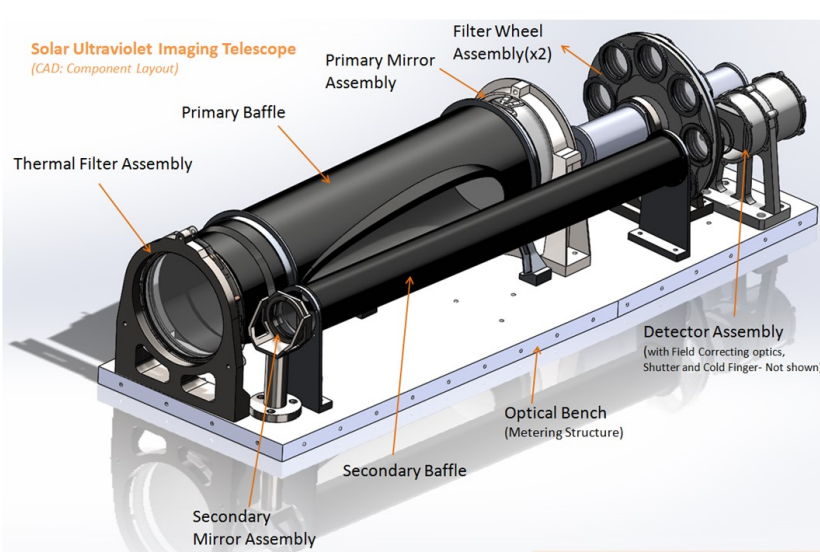 Solar Ultraviolet Imaging Telescope
(CAD: Component Layout)

Filter Wheel Assembly(x2)

Primary Mirror Assembly

Primary Baffle

Thermal Filter Assembly

Detector Assembly
(with Field Correcting optics, Shutter and Cold Finger- Not shown)

Optical Bench
(Metering Structure)

Secondary Baffle

Secondary Mirror Assembly