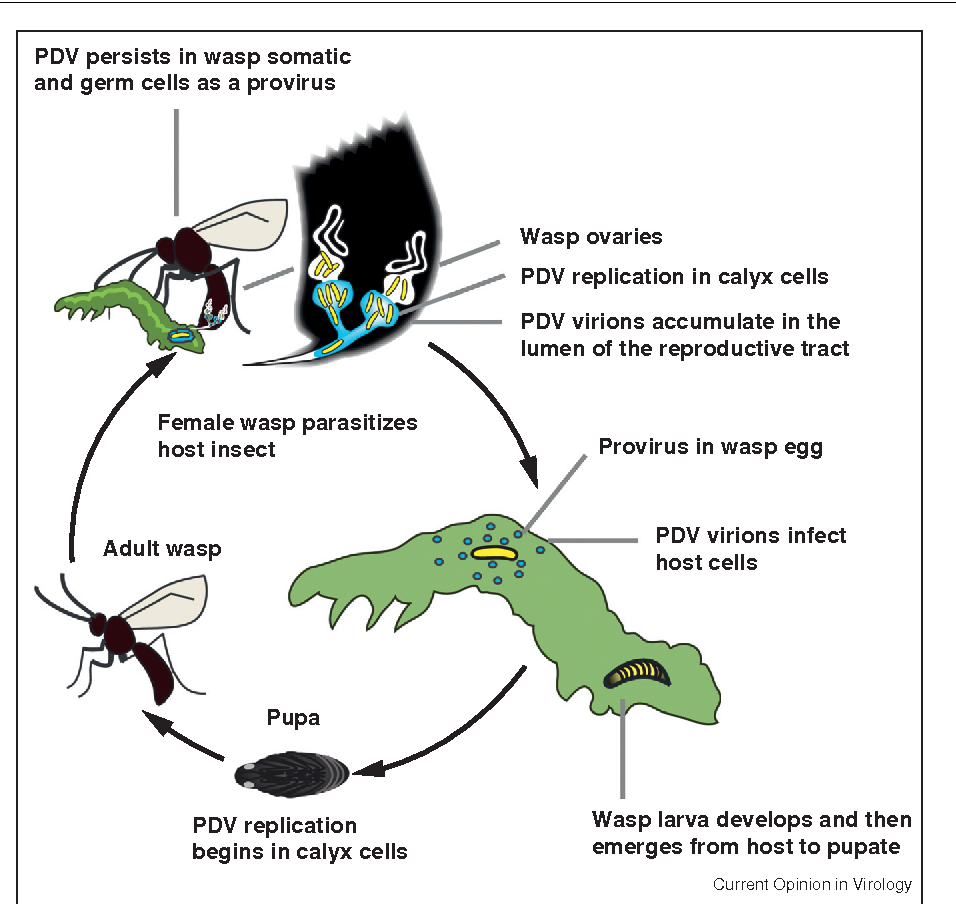 PDV persists in wasp somatic and germ cells as a provirus

Wasp ovaries

PDV replication in calyx cells

PDV virions accumulate in the lumen of the reproductive tract

Female wasp parasitizes host insect

Provirus in wasp egg

PDV virions infect host cells

Adult wasp

Pupa

PDV replication begins in calyx cells

Wasp larva develops and then emerges from host to pupate

Current Opinion in Virology