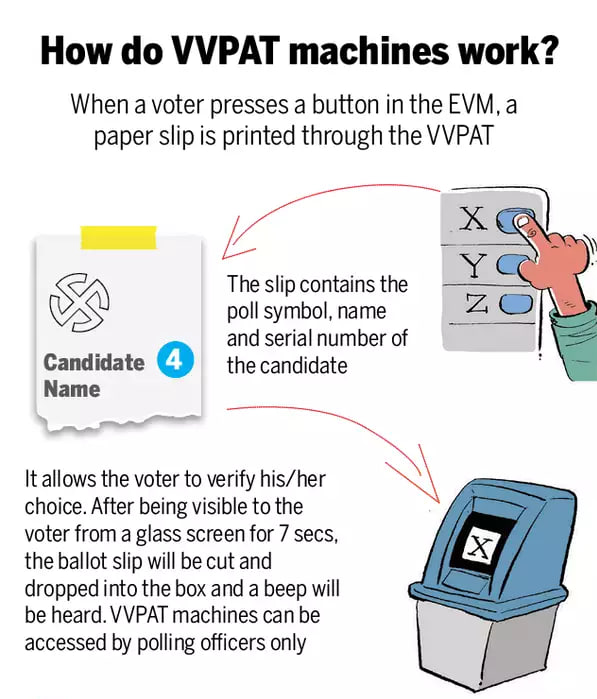 How do VVPAT machines work?

When a voter presses a button in the EVM, a paper slip is printed through the VVPAT

X
Y
Z

Candidate Name 4

The slip contains the poll symbol, name and serial number of the candidate

It allows the voter to verify his/her choice. After being visible to the voter from a glass screen for 7 secs, the ballot slip will be cut and dropped into the box and a beep will be heard. VVPAT machines can be accessed by polling officers only

X